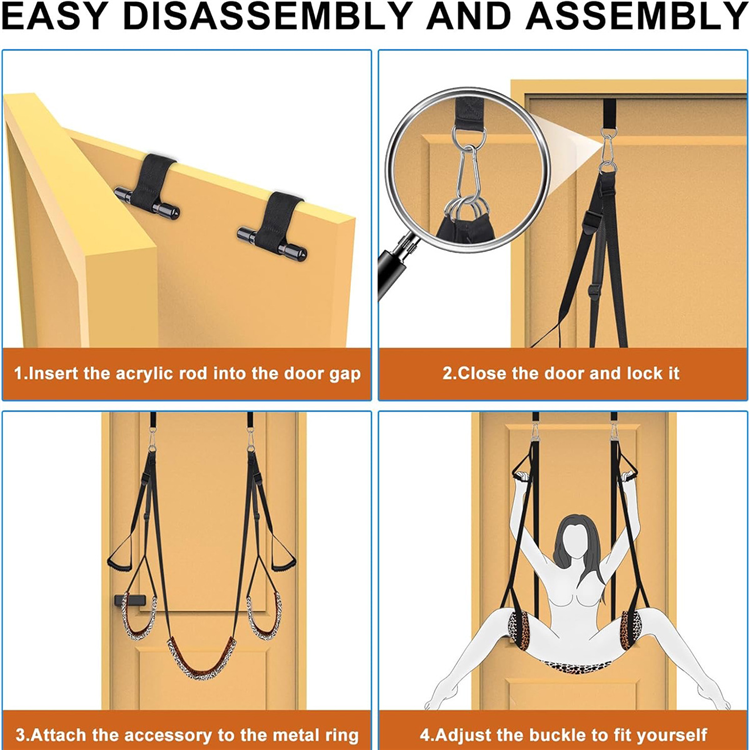 EASY DISASSEMBLY AND ASSEMBLY

1.Insert the acrylic rod into the door gap

2.Close the door and lock it

3.Attach the accessory to the metal ring

4.Adjust the buckle to fit yourself